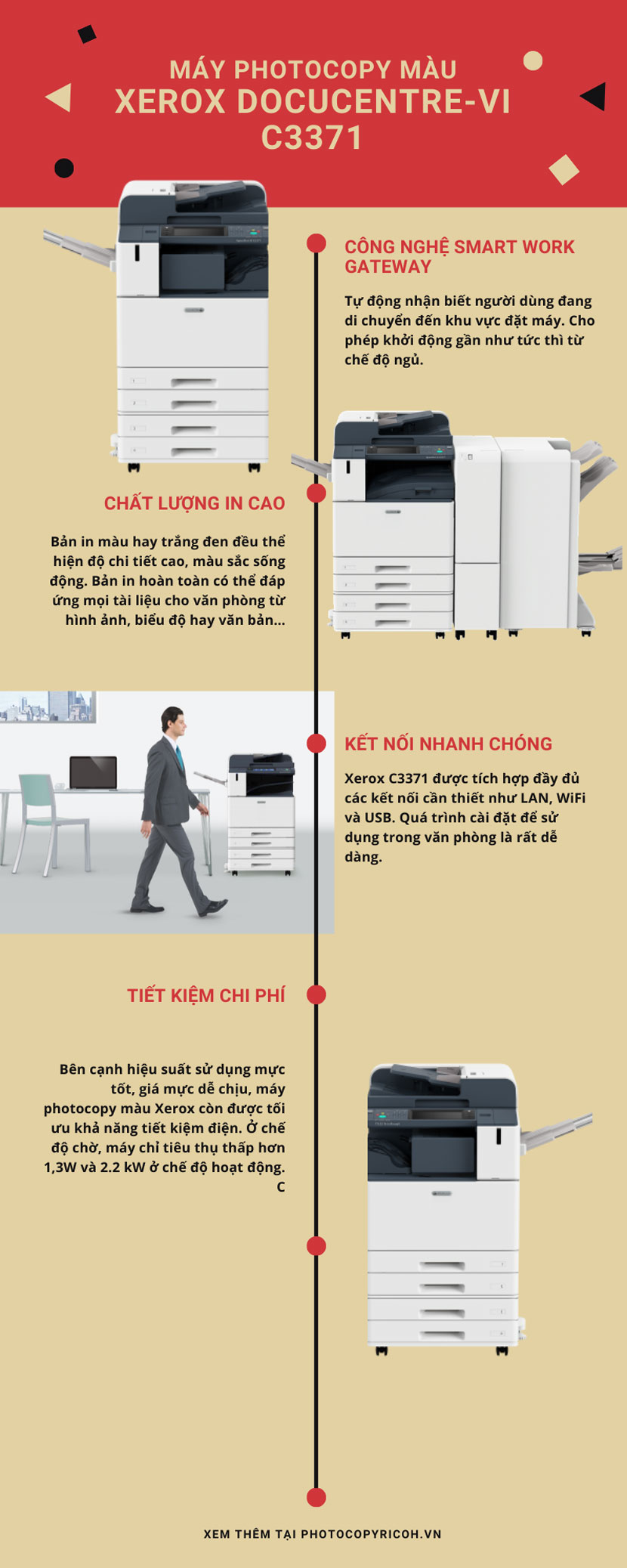 MÁY PHOTOCOPY MÀU
XEROX DOCUCENTRE-VI C3371

CÔNG NGHỆ SMART WORK GATEWAY

Tự động nhận biết người dùng đang di chuyển đến khu vực đặt máy. Cho phép khởi động gần như tức thì từ chế độ ngủ.

CHẤT LƯỢNG IN CAO

Bản in màu hay trắng đen đều thể hiện độ chi tiết cao, màu sắc sống động. Bản in hoàn toàn có thể đáp ứng mọi tài liệu cho văn phòng từ hình ảnh, biểu độ hay văn bản...

KẾT NỐI NHANH CHÓNG

Xerox C3371 được tích hợp đầy đủ các kết nối cần thiết như LAN, WiFi và USB. Quá trình cài đặt để sử dụng trong văn phòng là rất dễ dàng.

TIẾT KIỆM CHI PHÍ

Bên cạnh hiệu suất sử dụng mực tốt, giá mực dễ chịu, máy photocopy màu Xerox còn được tối ưu khả năng tiết kiệm điện. Ở chế độ chờ, máy chỉ tiêu thụ thấp hơn 1,3W và 2.2 kW ở chế độ hoạt động. C

XEM THÊM TẠI PHOTOCOPYRICOH.VN