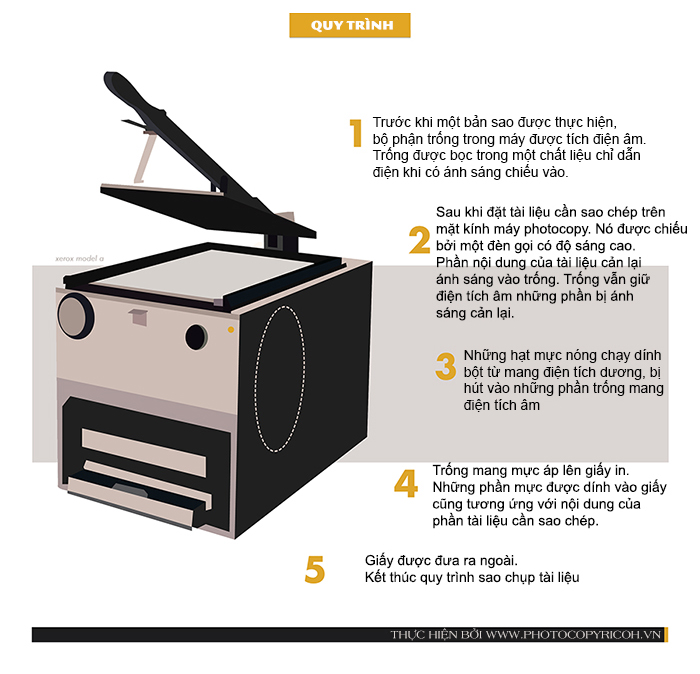 QUY TRÌNH

xerox model a

1 Trước khi một bản sao được thực hiện, bộ phận trống trong máy được tích điện âm. Trống được bọc trong một chất liệu chỉ dẫn điện khi có ánh sáng chiếu vào.

2 Sau khi đặt tài liệu cần sao chép trên mặt kính máy photocopy. Nó được chiếu bởi một đèn gọi có độ sáng cao. Phần nội dung của tài liệu cản lại ánh sáng vào trống. Trống vẫn giữ điện tích âm những phần bị ánh sáng cản lại.

3 Những hạt mực nóng chạy dính bột từ mang điện tích dương, bị hút vào những phần trống mang điện tích âm

4 Trống mang mực áp lên giấy in. Những phần mực được dính vào giấy cũng tương ứng với nội dung của phần tài liệu cần sao chép.

5 Giấy được đưa ra ngoài. Kết thúc quy trình sao chụp tài liệu

THỰC HIỆN BỞI WWW.PHOTOCOPYRICOH.VN